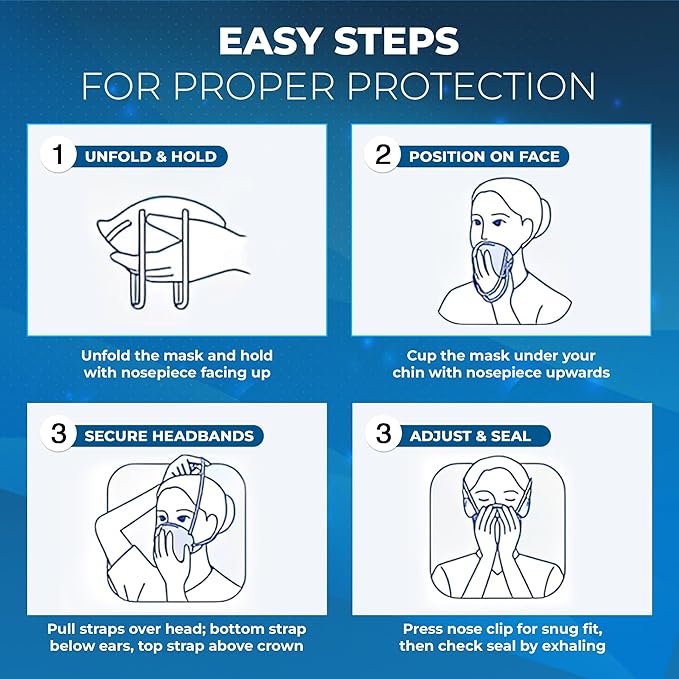 EASY STEPS
FOR PROPER PROTECTION

1 UNFOLD & HOLD

Unfold the mask and hold with nosepiece facing up

2 POSITION ON FACE

Cup the mask under your chin with nosepiece upwards

3 SECURE HEADBANDS

Pull straps over head; bottom strap below ears, top strap above crown

3 ADJUST & SEAL

Press nose clip for snug fit, then check seal by exhaling