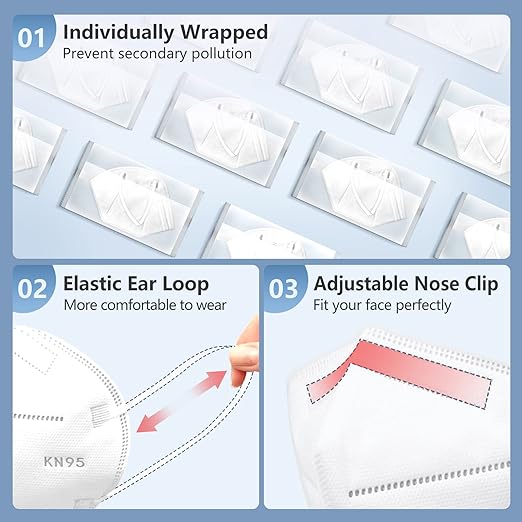 01 Individually Wrapped
Prevent secondary pollution

02 Elastic Ear Loop
More comfortable to wear

KN95

03 Adjustable Nose Clip
Fit your face perfectly