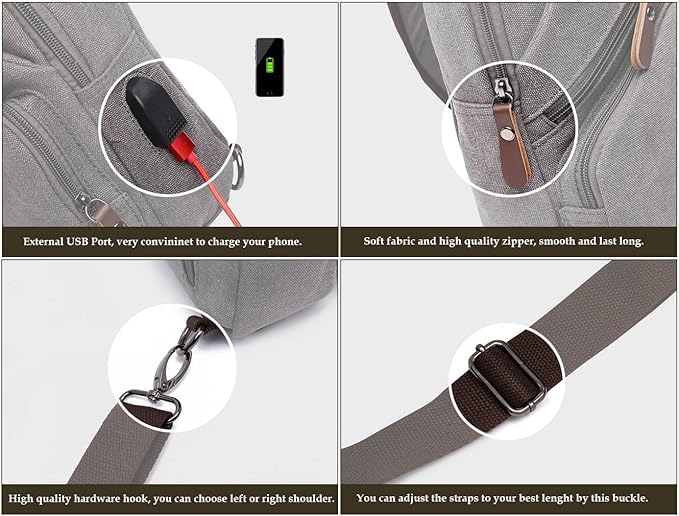 External USB Port, very convininet to charge your phone.

Soft fabric and high quality zipper, smooth and last long.

High quality hardware hook, you can choose left or right shoulder.

You can adjust the straps to your best lenght by this buckle.