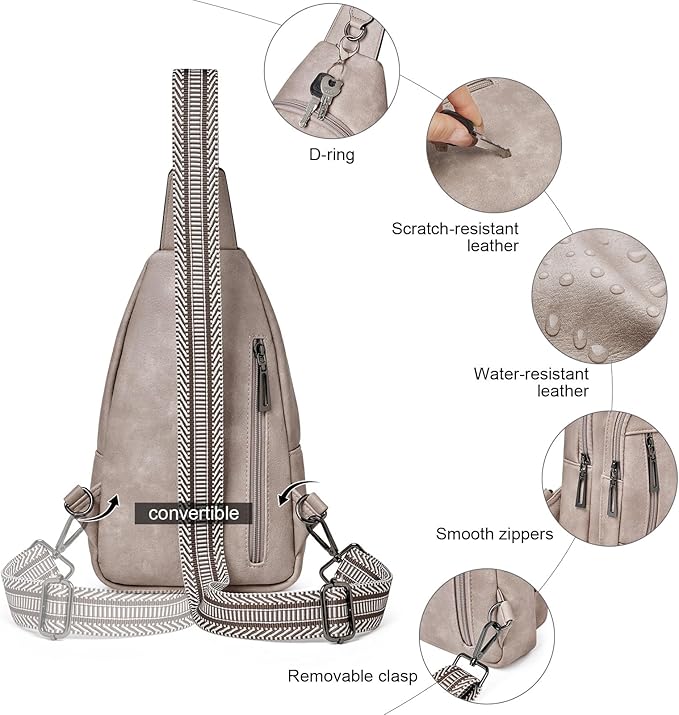 D-ring

Scratch-resistant leather

Water-resistant leather

convertible

Smooth zippers

Removable clasp