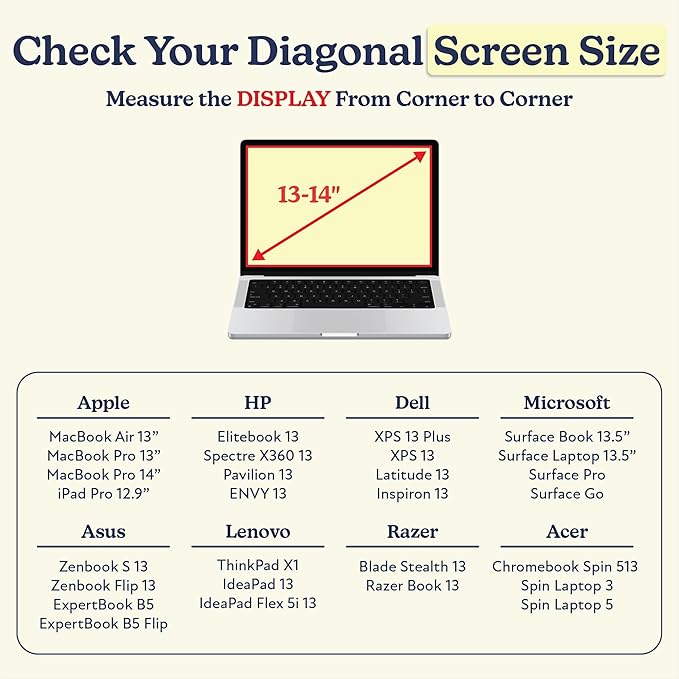 Check Your Diagonal Screen Size

Measure the DISPLAY From Corner to Corner

13-14"

Apple
MacBook Air 13"
MacBook Pro 13"
MacBook Pro 14"
iPad Pro 12.9"

HP
Elitebook 13
Spectre X360 13
Pavilion 13
ENVY 13

Dell
XPS 13 Plus
XPS 13
Latitude 13
Inspiron 13

Microsoft
Surface Book 13.5"
Surface Laptop 13.5"
Surface Pro
Surface Go

Asus
Zenbook S 13
Zenbook Flip 13
ExpertBook B5
ExpertBook B5 Flip

Lenovo
ThinkPad X1
IdeaPad 13
IdeaPad Flex 5i 13

Razer
Blade Stealth 13
Razer Book 13

Acer
Chromebook Spin 513
Spin Laptop 3
Spin Laptop 5