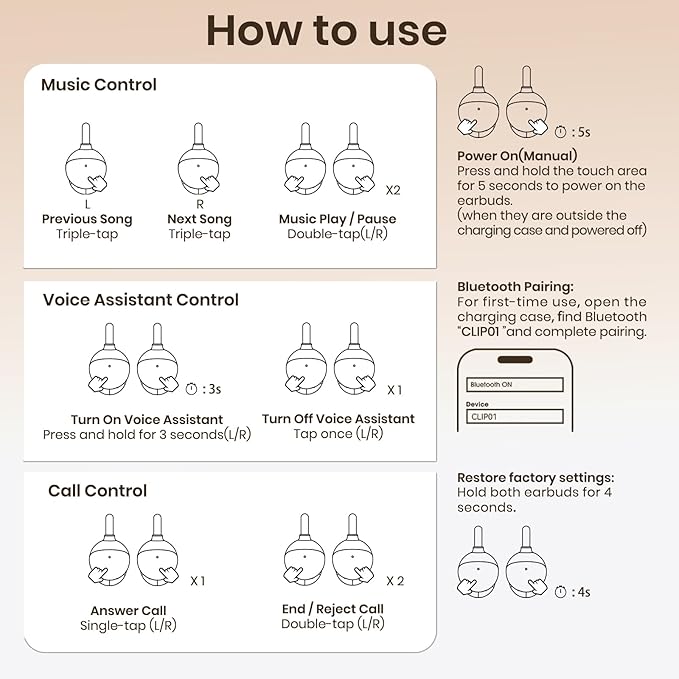 How to use

Music Control

L
Previous Song
Triple-tap

R
Next Song
Triple-tap

X2
Music Play / Pause
Double-tap(L/R)

Voice Assistant Control

: 3s
Turn On Voice Assistant
Press and hold for 3 seconds(L/R)

X 1
Turn Off Voice Assistant
Tap once (L/R)

Call Control

X 1
Answer Call
Single-tap (L/R)

X 2
End / Reject Call
Double-tap (L/R)

: 5s
Power On(Manual)
Press and hold the touch area for 5 seconds to power on the earbuds.
(when they are outside the charging case and powered off)

Bluetooth Pairing:
For first-time use, open the charging case, find Bluetooth "CLIP01 "and complete pairing.

Bluetooth ON
Device
CLIP01

Restore factory settings:
Hold both earbuds for 4 seconds.

: 4s