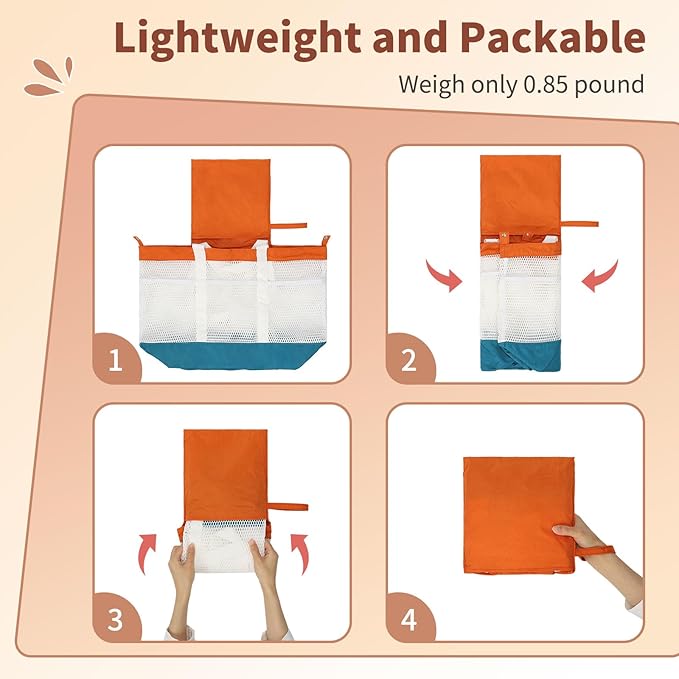 Lightweight and Packable

Weigh only 0.85 pound

1

2

3

4