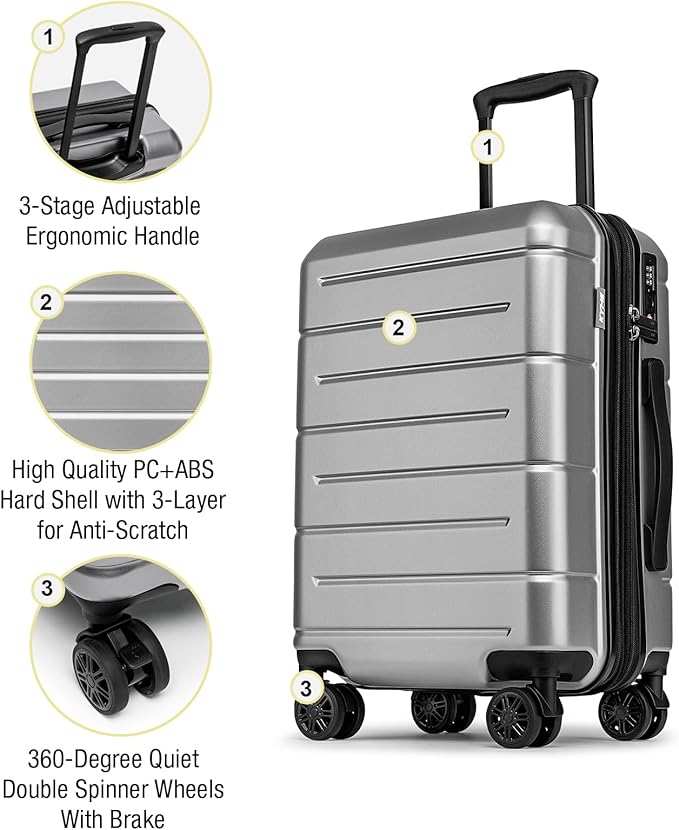 1

3-Stage Adjustable Ergonomic Handle

2

High Quality PC+ABS Hard Shell with 3-Layer for Anti-Scratch

3

360-Degree Quiet Double Spinner Wheels With Brake

1

2

3