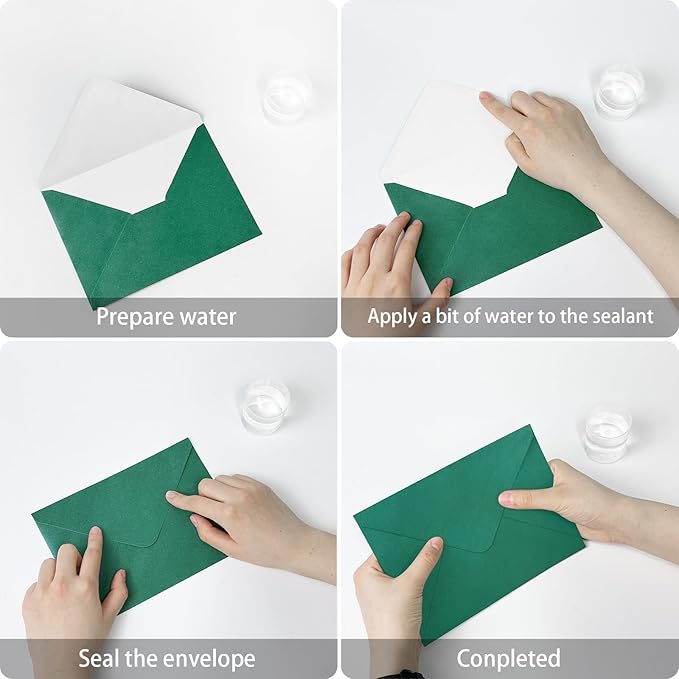 Prepare water

Apply a bit of water to the sealant

Seal the envelope

Conpleted