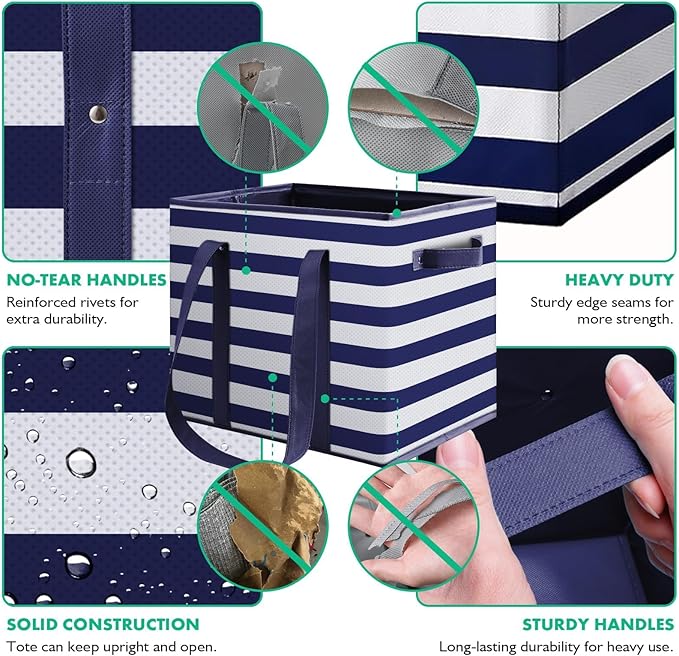 NO-TEAR HANDLES
Reinforced rivets for extra durability.

HEAVY DUTY
Sturdy edge seams for more strength.

SOLID CONSTRUCTION
Tote can keep upright and open.

STURDY HANDLES
Long-lasting durability for heavy use.