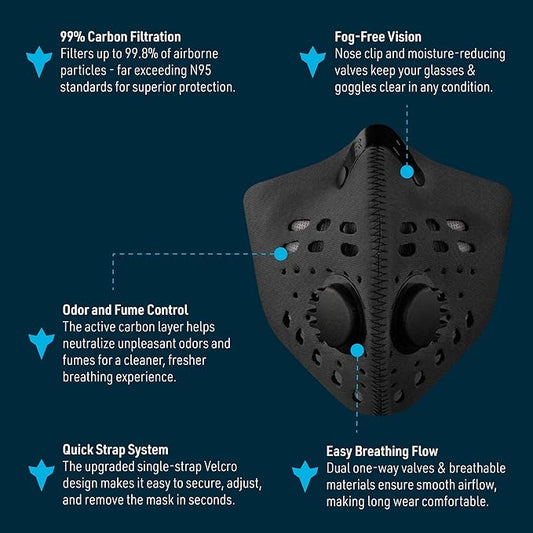 99% Carbon Filtration
Filters up to 99.8% of airborne particles - far exceeding N95 standards for superior protection.

Fog-Free Vision
Nose clip and moisture-reducing valves keep your glasses & goggles clear in any condition.

Odor and Fume Control
The active carbon layer helps neutralize unpleasant odors and fumes for a cleaner, fresher breathing experience.

Quick Strap System
The upgraded single-strap Velcro design makes it easy to secure, adjust, and remove the mask in seconds.

Easy Breathing Flow
Dual one-way valves & breathable materials ensure smooth airflow, making long wear comfortable.