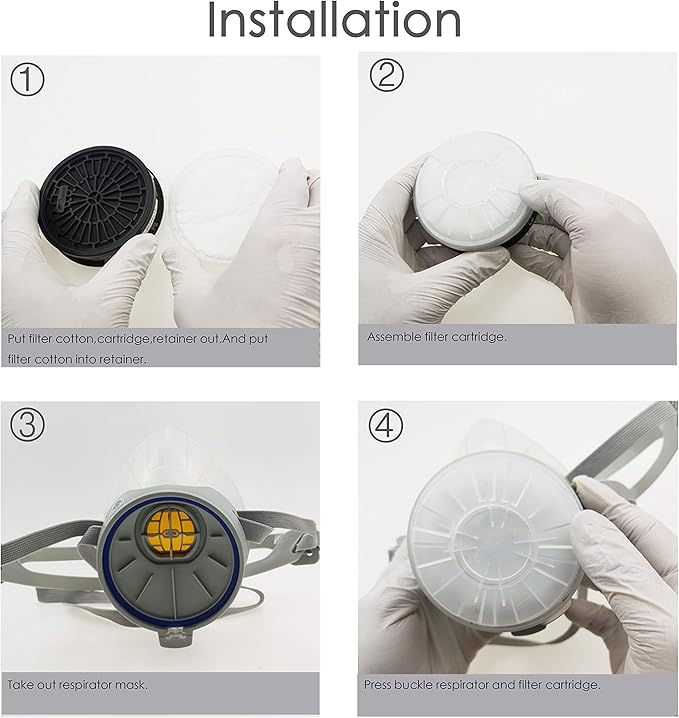 Installation

①

Put filter cotton,cartridge,retainer out.And put filter cotton into retainer.

②

Assemble filter cartridge.

③

Take out respirator mask.

④

Press buckle respirator and filter cartridge.