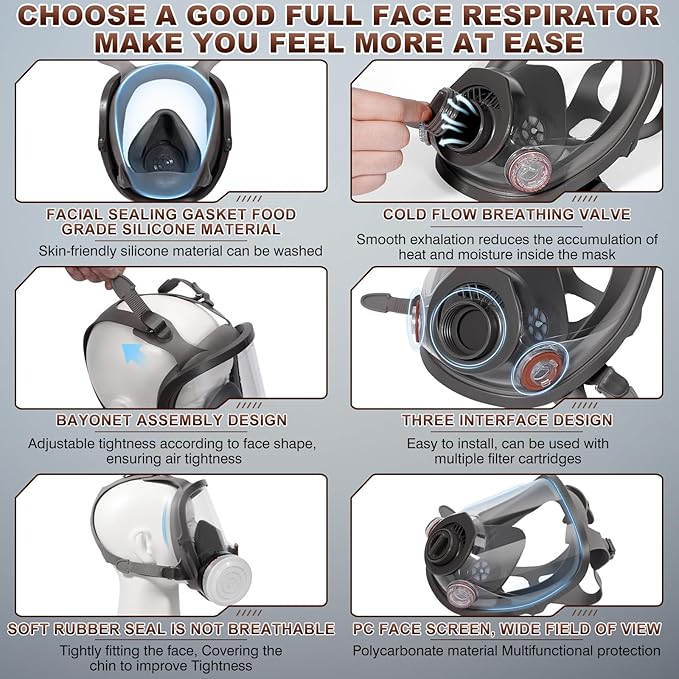 CHOOSE A GOOD FULL FACE RESPIRATOR
MAKE YOU FEEL MORE AT EASE

FACIAL SEALING GASKET FOOD GRADE SILICONE MATERIAL
Skin-friendly silicone material can be washed

COLD FLOW BREATHING VALVE
Smooth exhalation reduces the accumulation of heat and moisture inside the mask

BAYONET ASSEMBLY DESIGN
Adjustable tightness according to face shape, ensuring air tightness

THREE INTERFACE DESIGN
Easy to install, can be used with multiple filter cartridges

SOFT RUBBER SEAL IS NOT BREATHABLE
Tightly fitting the face, Covering the chin to improve Tightness

PC FACE SCREEN, WIDE FIELD OF VIEW
Polycarbonate material Multifunctional protection