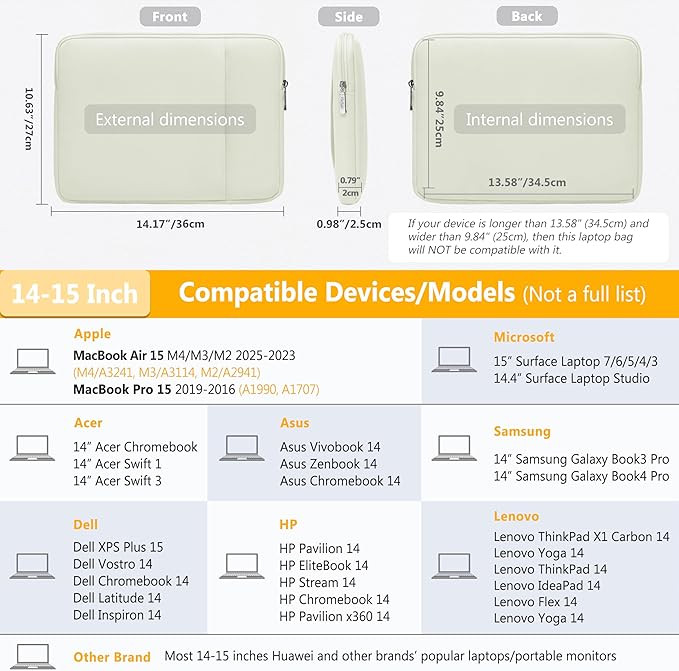 Front

Side

Back

10.63"/27cm

External dimensions

14.17"/36cm

0.79"

2cm

0.98"/2.5cm

9.84"/25cm

Internal dimensions

13.58"/34.5cm

If your device is longer than 13.58" (34.5cm) and wider than 9.84" (25cm), then this laptop bag will NOT be compatible with it.

14-15 Inch Compatible Devices/Models (Not a full list)

Apple
MacBook Air 15 M4/M3/M2 2025-2023
(M4/A3241, M3/A3114, M2/A2941)
MacBook Pro 15 2019-2016 (A1990, A1707)

Microsoft
15" Surface Laptop 7/6/5/4/3
14.4" Surface Laptop Studio

Acer
14" Acer Chromebook
14" Acer Swift 1
14" Acer Swift 3

Asus
Asus Vivobook 14
Asus Zenbook 14
Asus Chromebook 14

Samsung
14" Samsung Galaxy Book3 Pro
14" Samsung Galaxy Book4 Pro

Dell
Dell XPS Plus 15
Dell Vostro 14
Dell Chromebook 14
Dell Latitude 14
Dell Inspiron 14

HP
HP Pavilion 14
HP EliteBook 14
HP Stream 14
HP Chromebook 14
HP Pavilion x360 14

Lenovo
Lenovo ThinkPad X1 Carbon 14
Lenovo Yoga 14
Lenovo ThinkPad 14
Lenovo IdeaPad 14
Lenovo Flex 14
Lenovo Yoga 14

Other Brand Most 14-15 inches Huawei and other brands' popular laptops/portable monitors