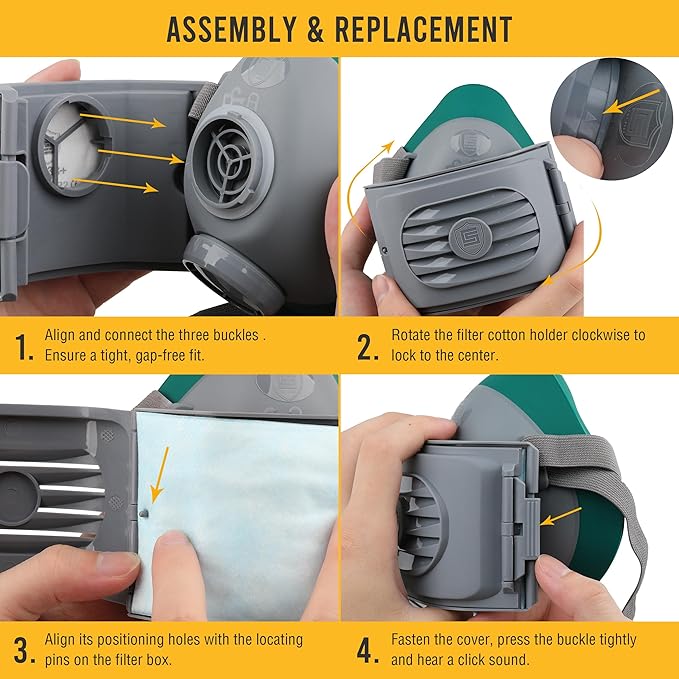 ASSEMBLY & REPLACEMENT

1. Align and connect the three buckles . Ensure a tight, gap-free fit.

2. Rotate the filter cotton holder clockwise to lock to the center.

3. Align its positioning holes with the locating pins on the filter box.

4. Fasten the cover, press the buckle tightly and hear a click sound.