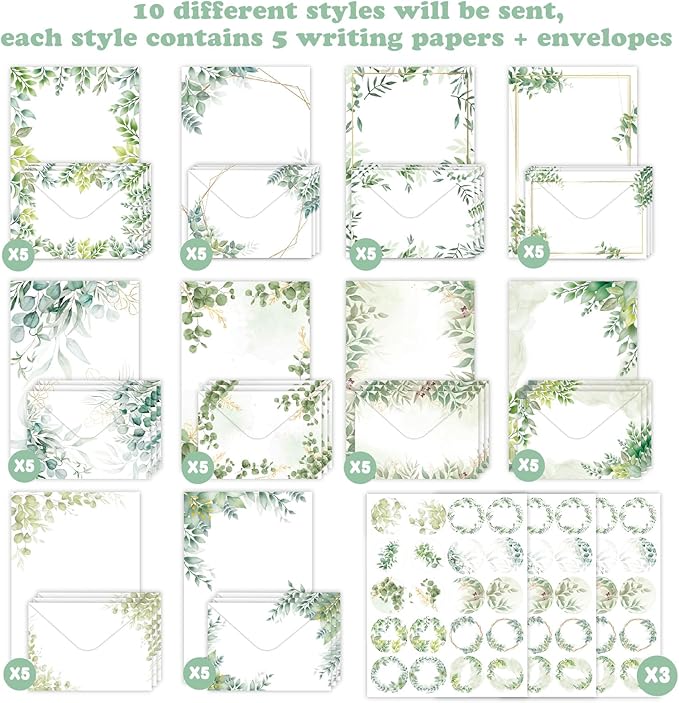 10 different styles will be sent,
each style contains 5 writing papers + envelopes

X5
X5
X5
X5
X5
X5
X5
X5
X5
X5
X3