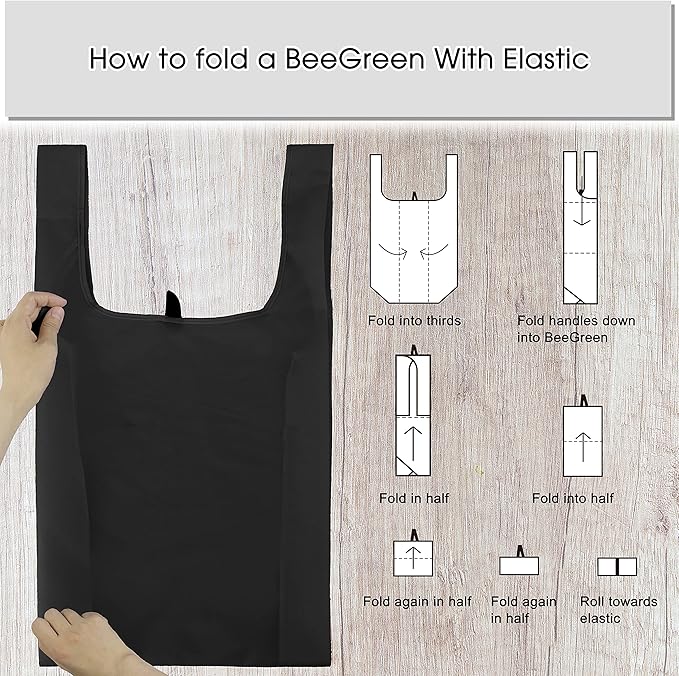 How to fold a BeeGreen With Elastic

Fold into thirds

Fold handles down into BeeGreen

Fold in half

Fold into half

Fold again in half

Fold again in half

Roll towards elastic