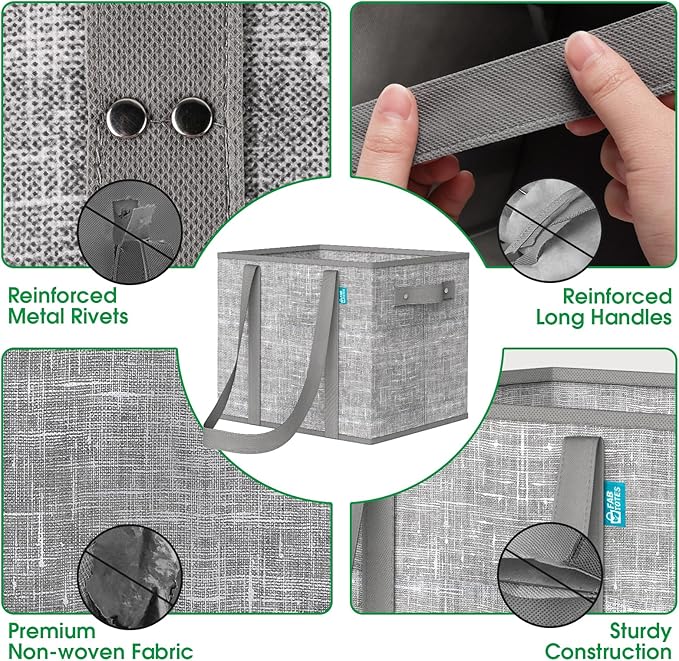 Reinforced Metal Rivets

Reinforced Long Handles

FAB TOTES

Premium Non-woven Fabric

Sturdy Construction