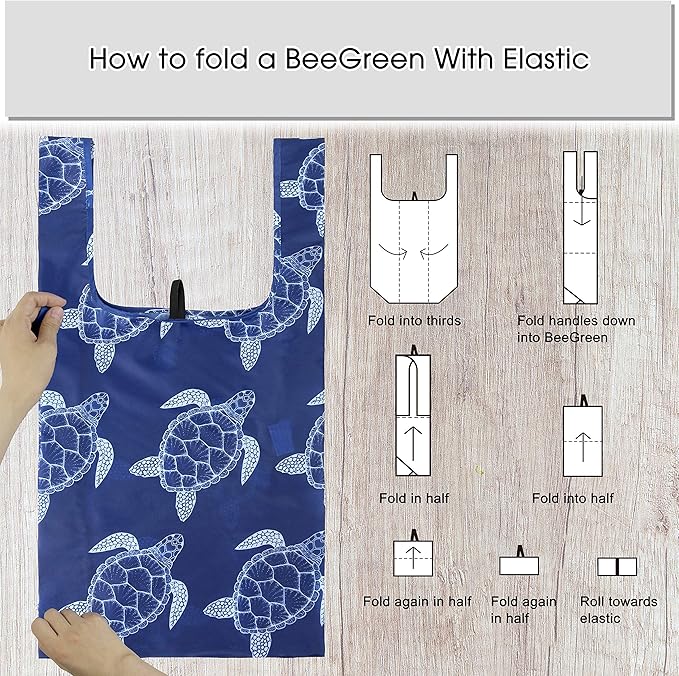 How to fold a BeeGreen With Elastic

Fold into thirds

Fold handles down into BeeGreen

Fold in half

Fold into half

Fold again in half

Fold again in half

Roll towards elastic